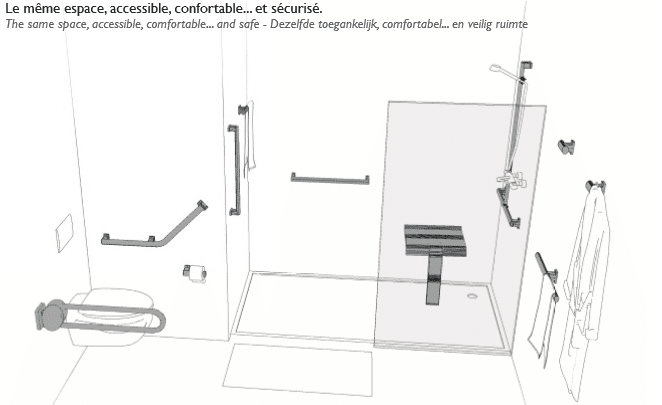 Le même espace, accessible, confortable... et sécurisé.
The same space, accessible, comfortable... and safe - Dezelfde toegankelijk, comfortabel... en veilig ruimte